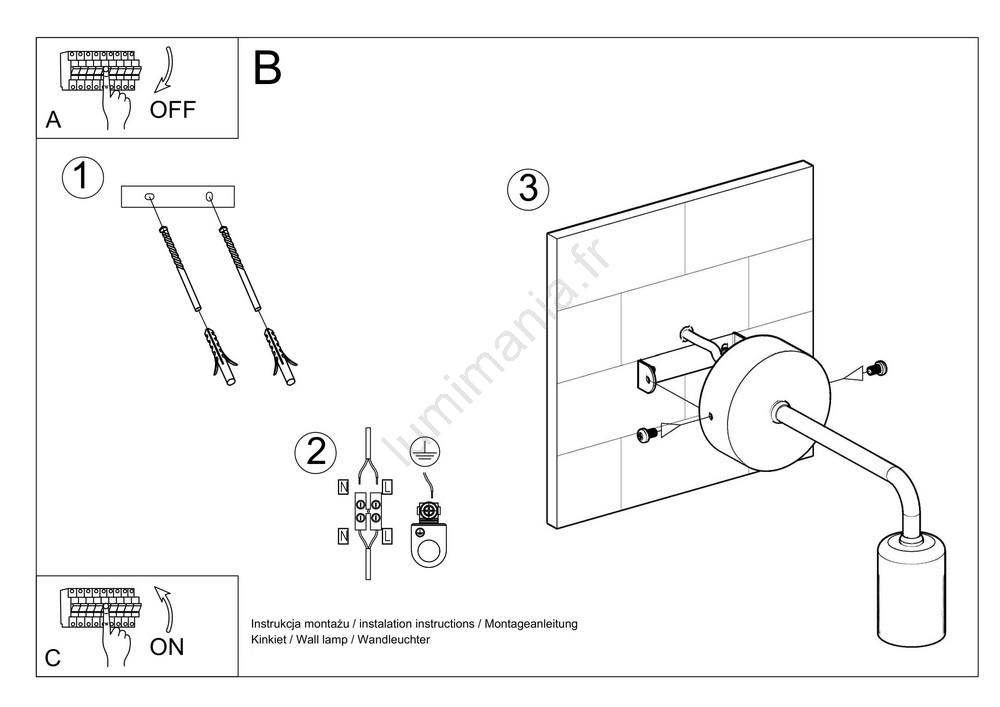 A OFF

B

1

2

N L

N L

3

lumimania.fr

C ON

Instrukcja montażu / instalation instructions / Montageanleitung
Kinkiet / Wall lamp / Wandleuchter