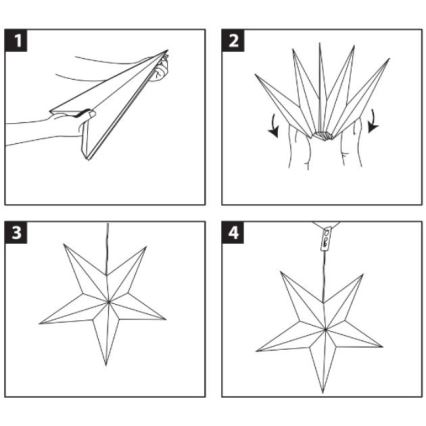 1

2

3

4