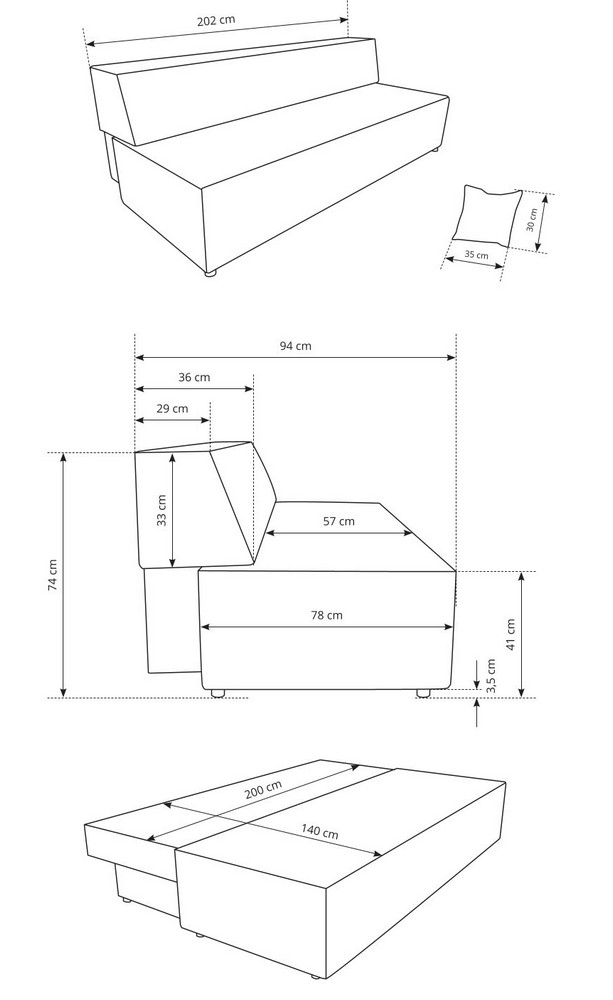 202 cm

30 cm
35 cm

94 cm
36 cm
29 cm
33 cm
57 cm
74 cm
78 cm
41 cm
3,5 cm

200 cm
140 cm