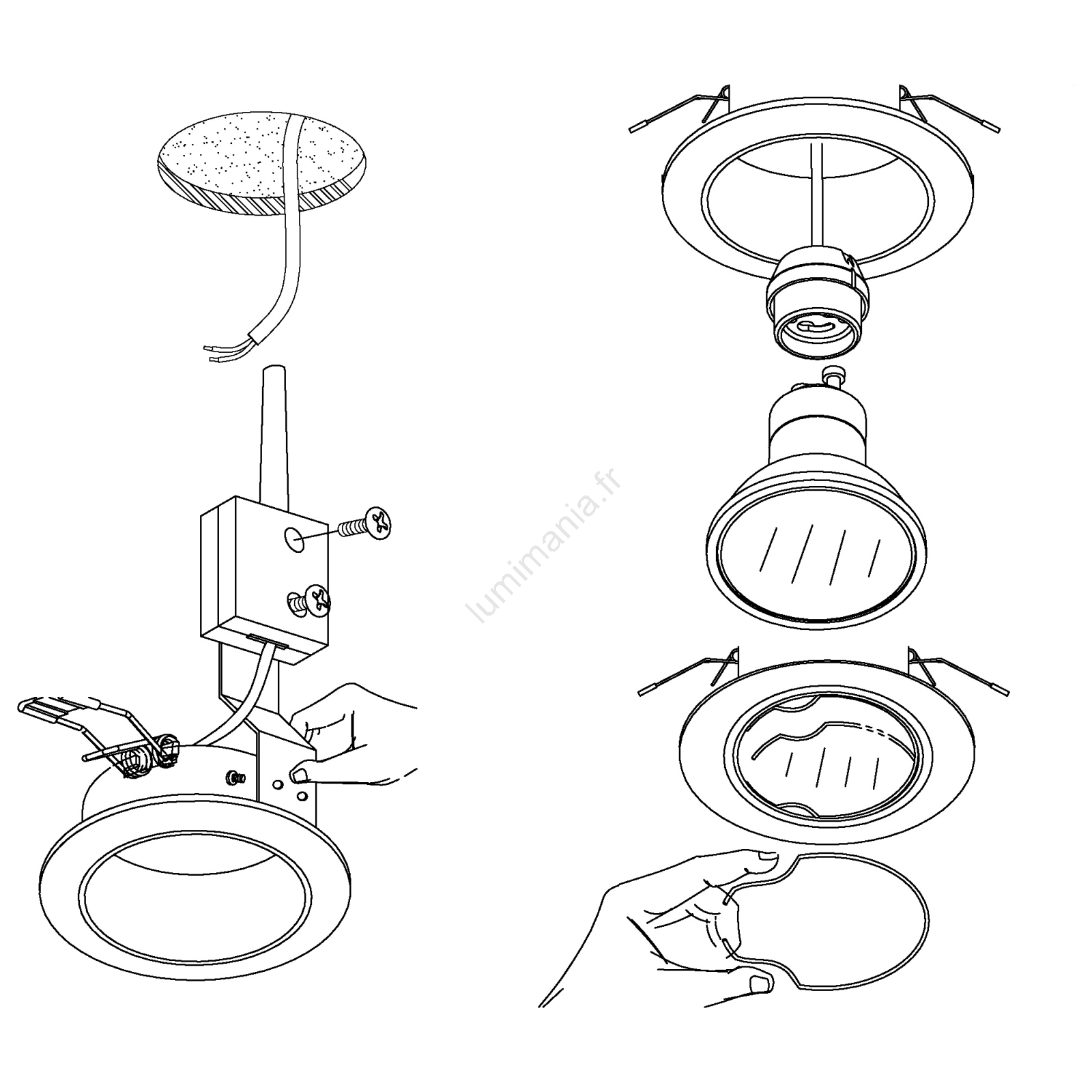 lumimania.fr