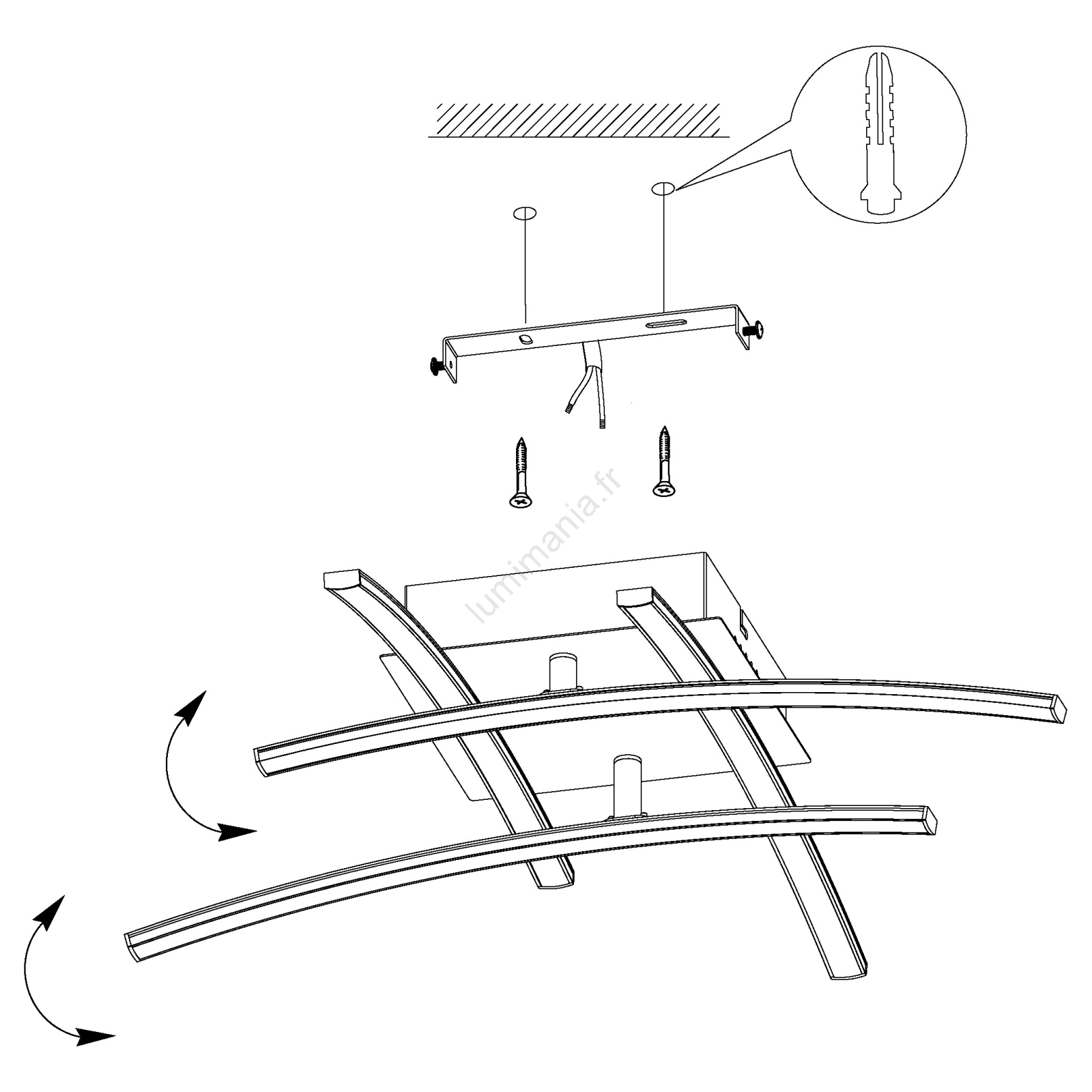 lumimania.fr