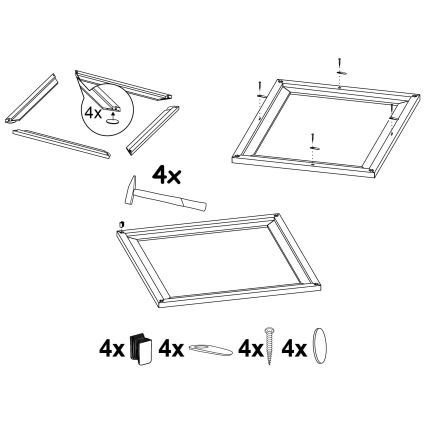 4x

4x

4x 4x 4x 4x