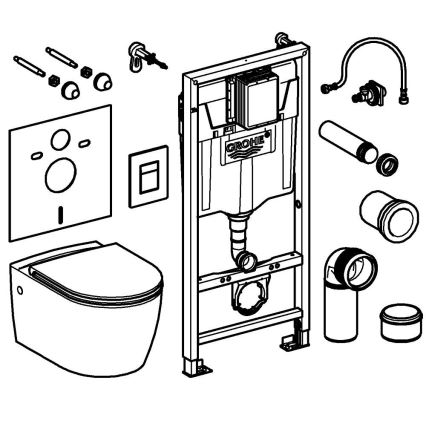 GROHE