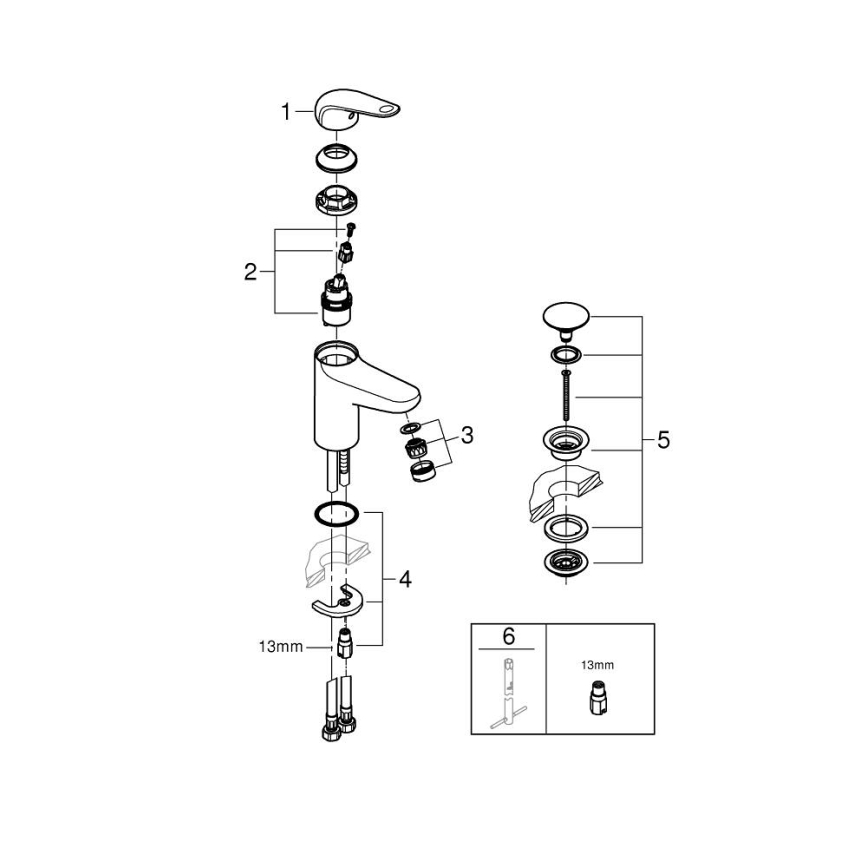 1
2
3
4
13mm
5
6
13mm