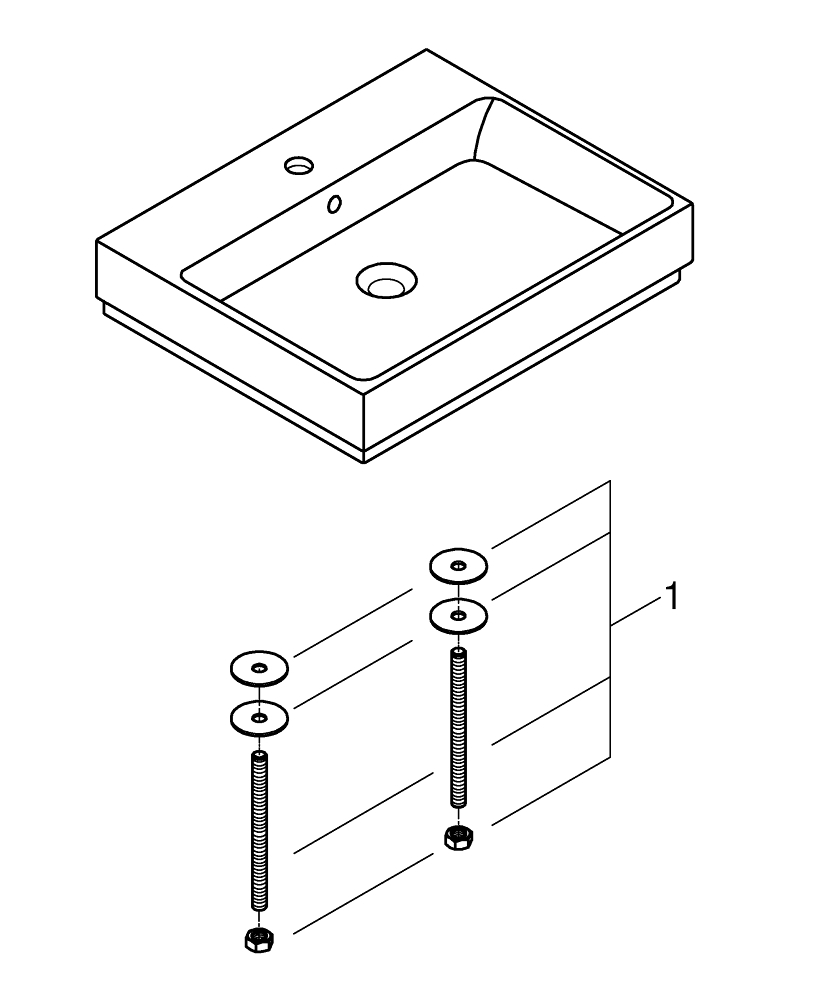 1