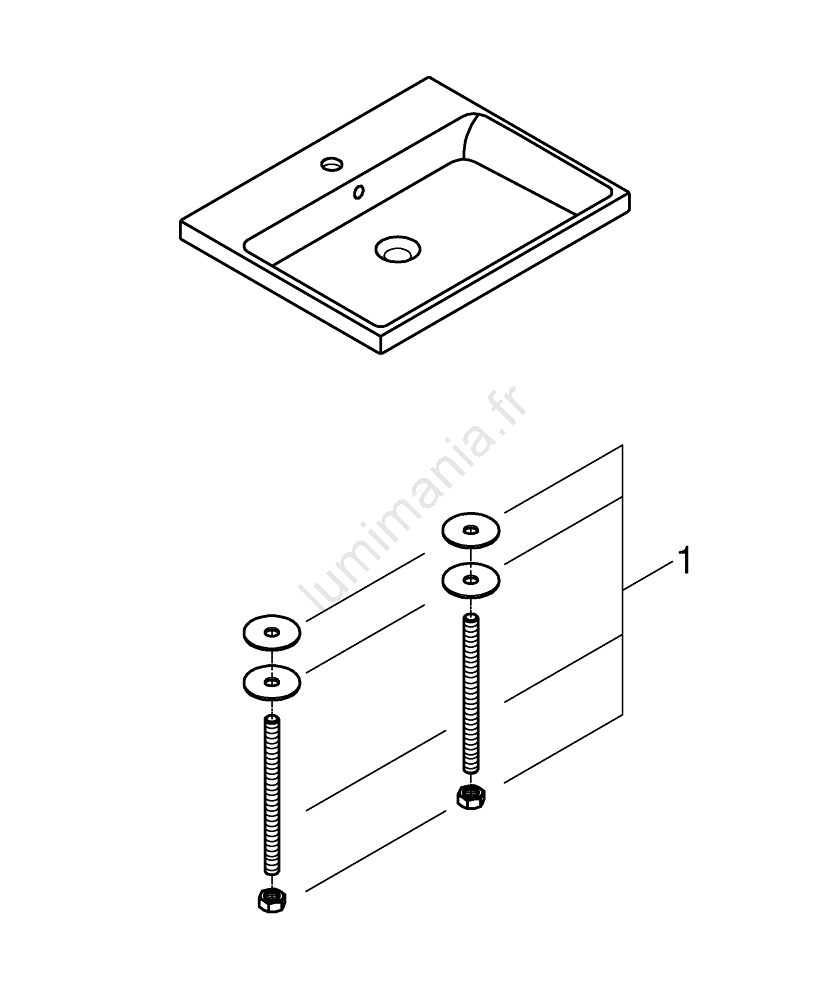 lumimania.fr

1