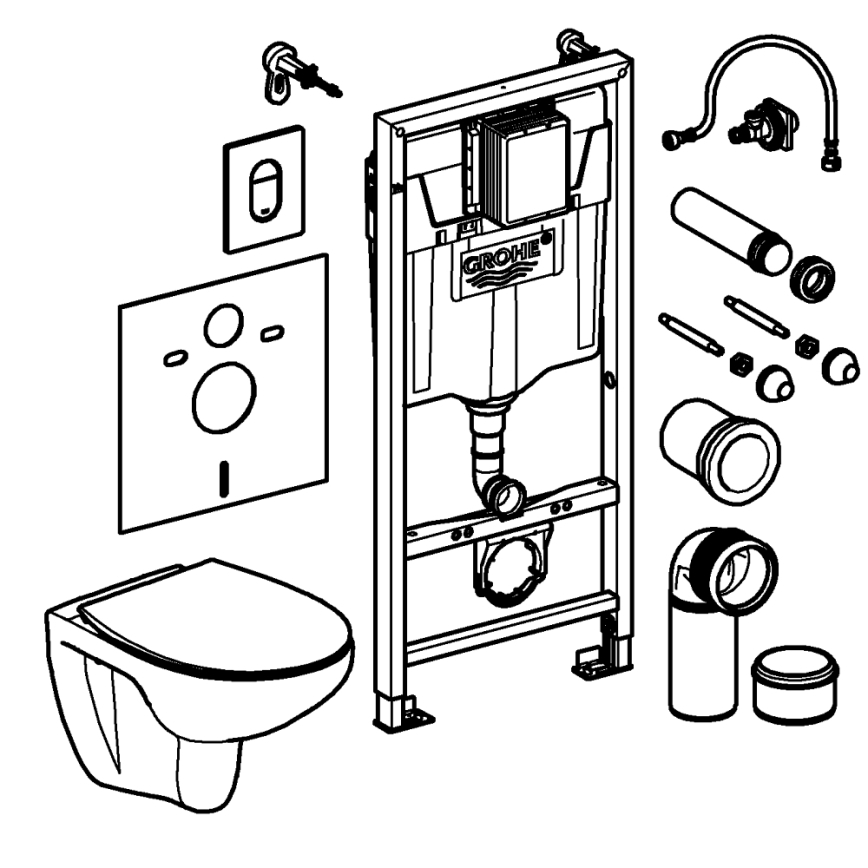 GROHE