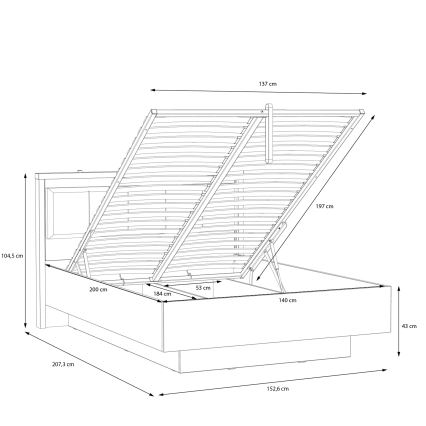 137 cm

197 cm

104,5 cm

200 cm

184 cm

53 cm

140 cm

43 cm

207,3 cm

152,6 cm