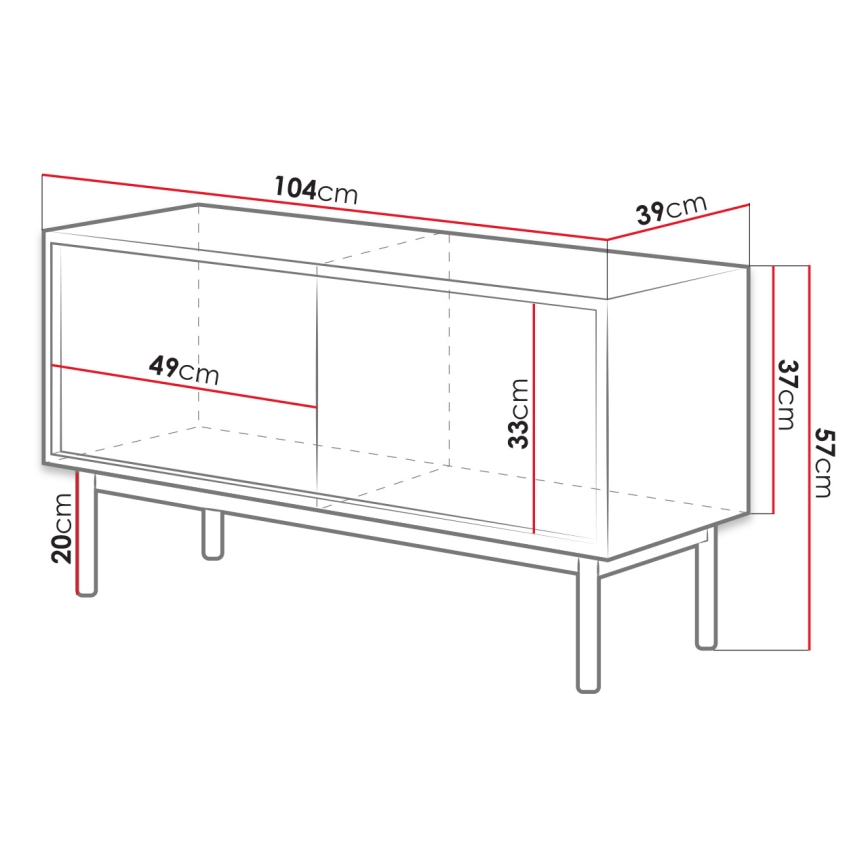 104cm
39cm
49cm
33cm
37cm
57cm
20cm