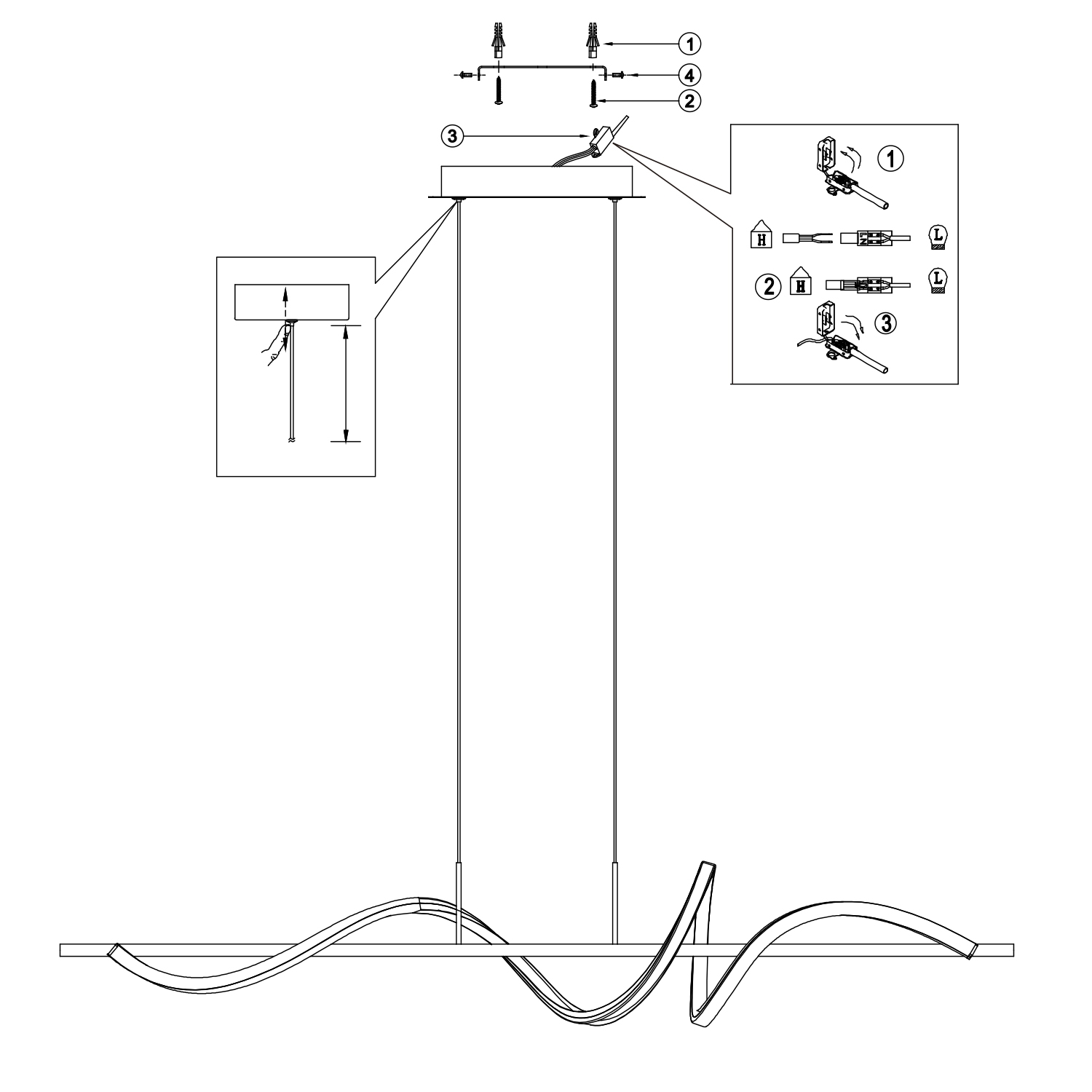 1
4
2
3
1
H
L
2
H
L
3