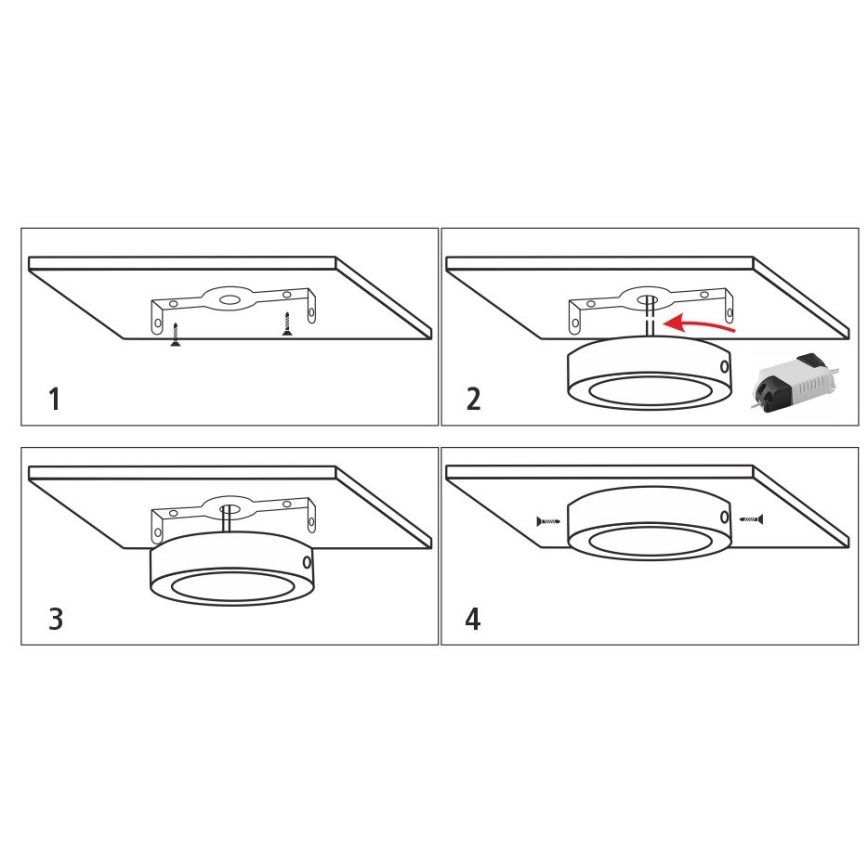 1

2

3

4