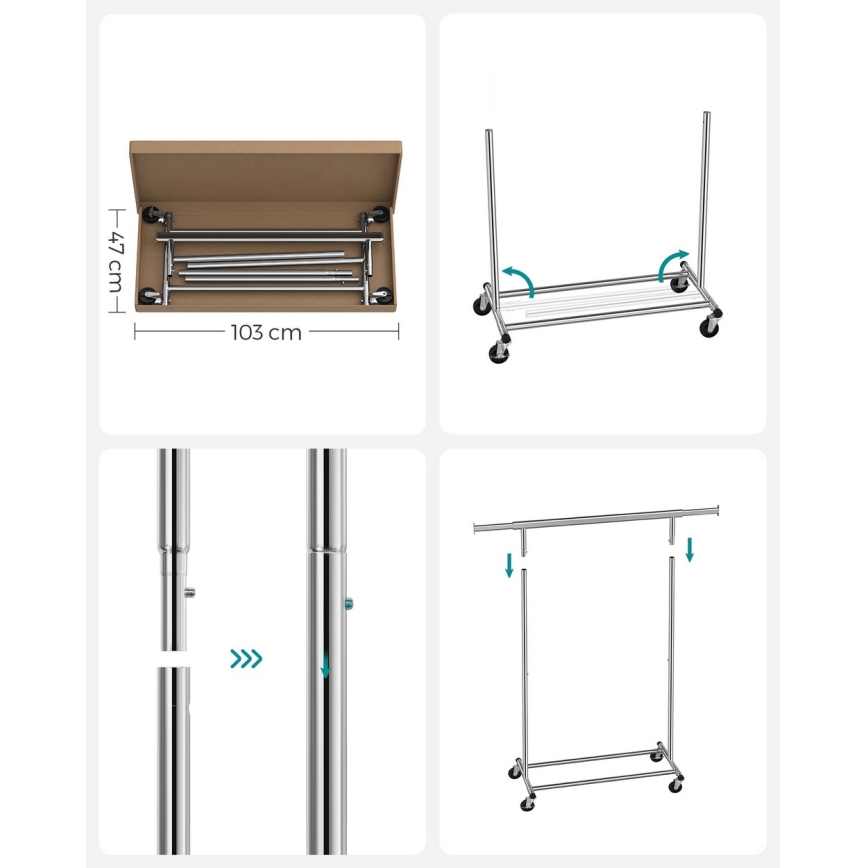 47 cm
103 cm