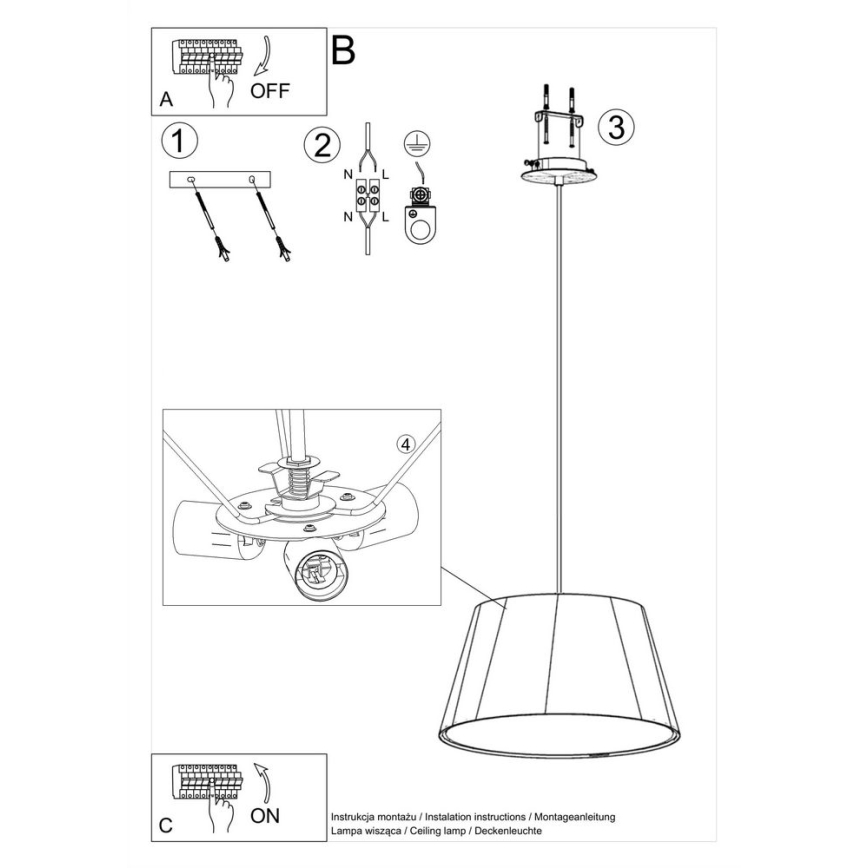 A
OFF

B

1

2

N L
N L

3

4

C
ON

Instrukcja montażu / Instalation instructions / Montageanleitung
Lampa wisząca / Ceiling lamp / Deckenleuchte