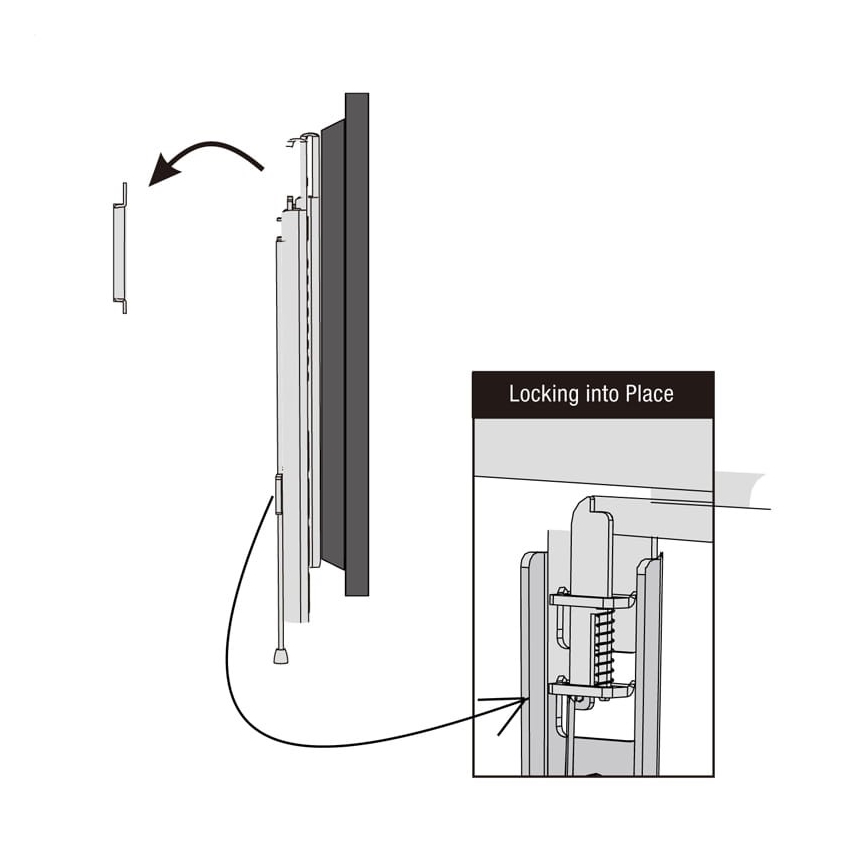 Locking into Place