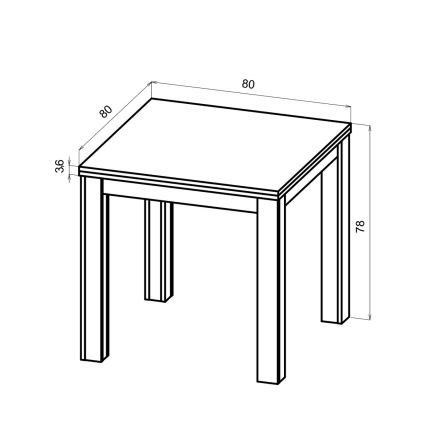 80
80
3,6
78