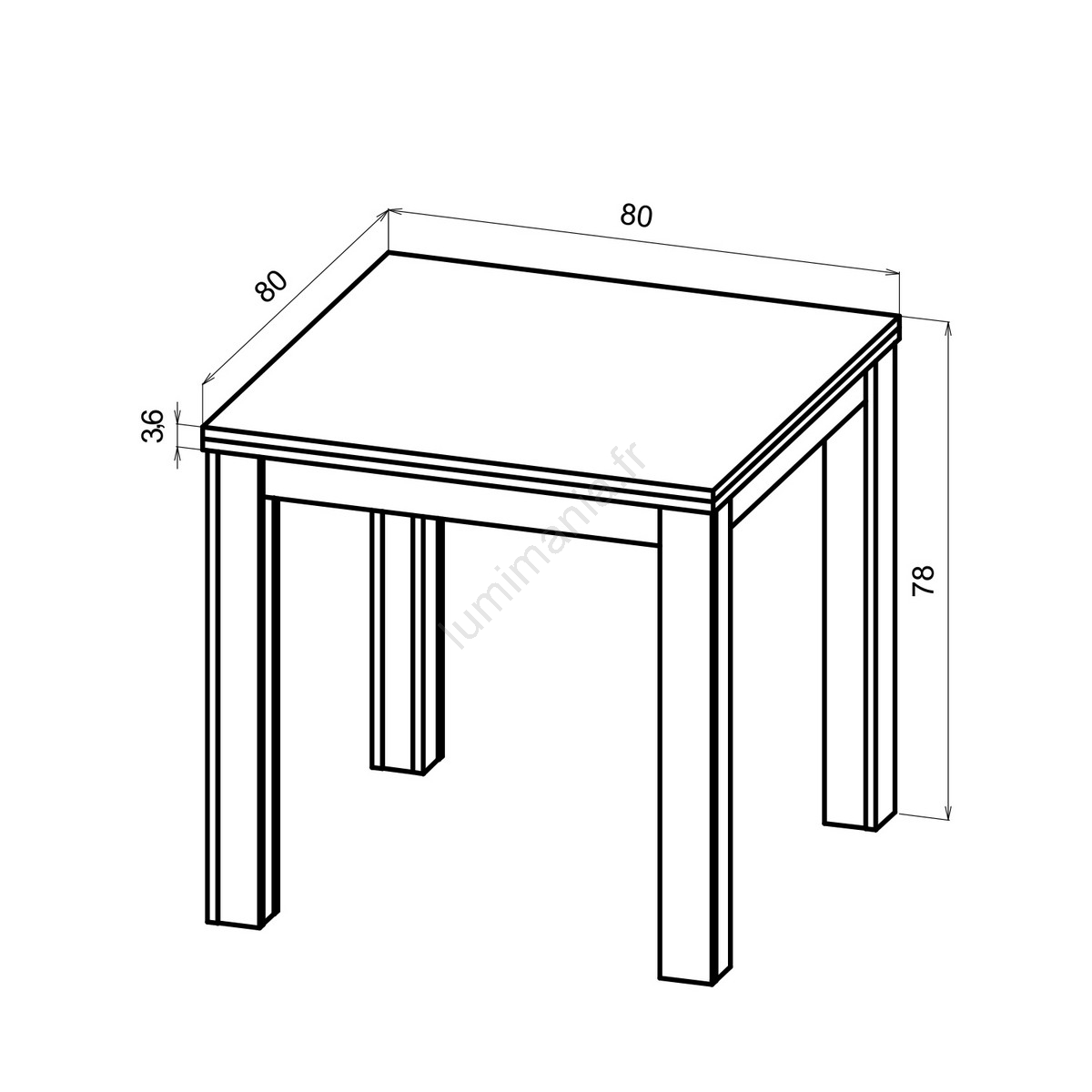 80

80

3,6

78

lumimania.fr